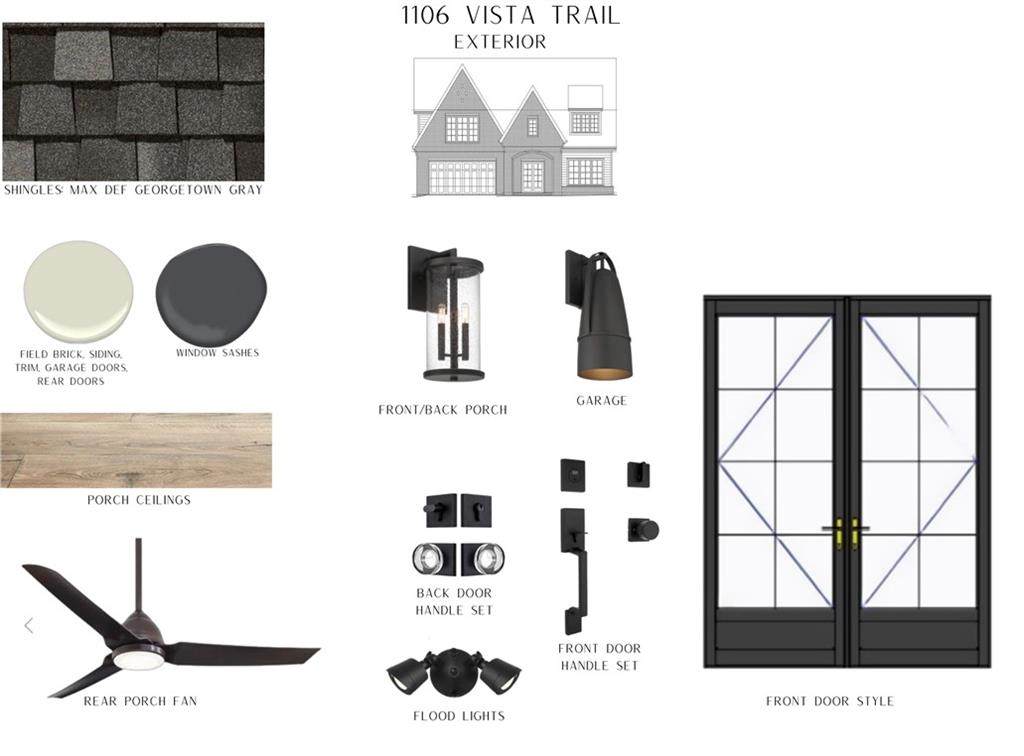 1106 VISTA TRAIL
EXTERIOR

SHINGLES: MAX DEF GEORGETOWN GRAY

FIELD BRICK, SIDING, TRIM, GARAGE DOORS, REAR DOORS

WINDOW SASHES

FRONT/BACK PORCH

GARAGE

PORCH CEILINGS

BACK DOOR HANDLE SET

FRONT DOOR HANDLE SET

REAR PORCH FAN

FLOOD LIGHTS

FRONT DOOR STYLE