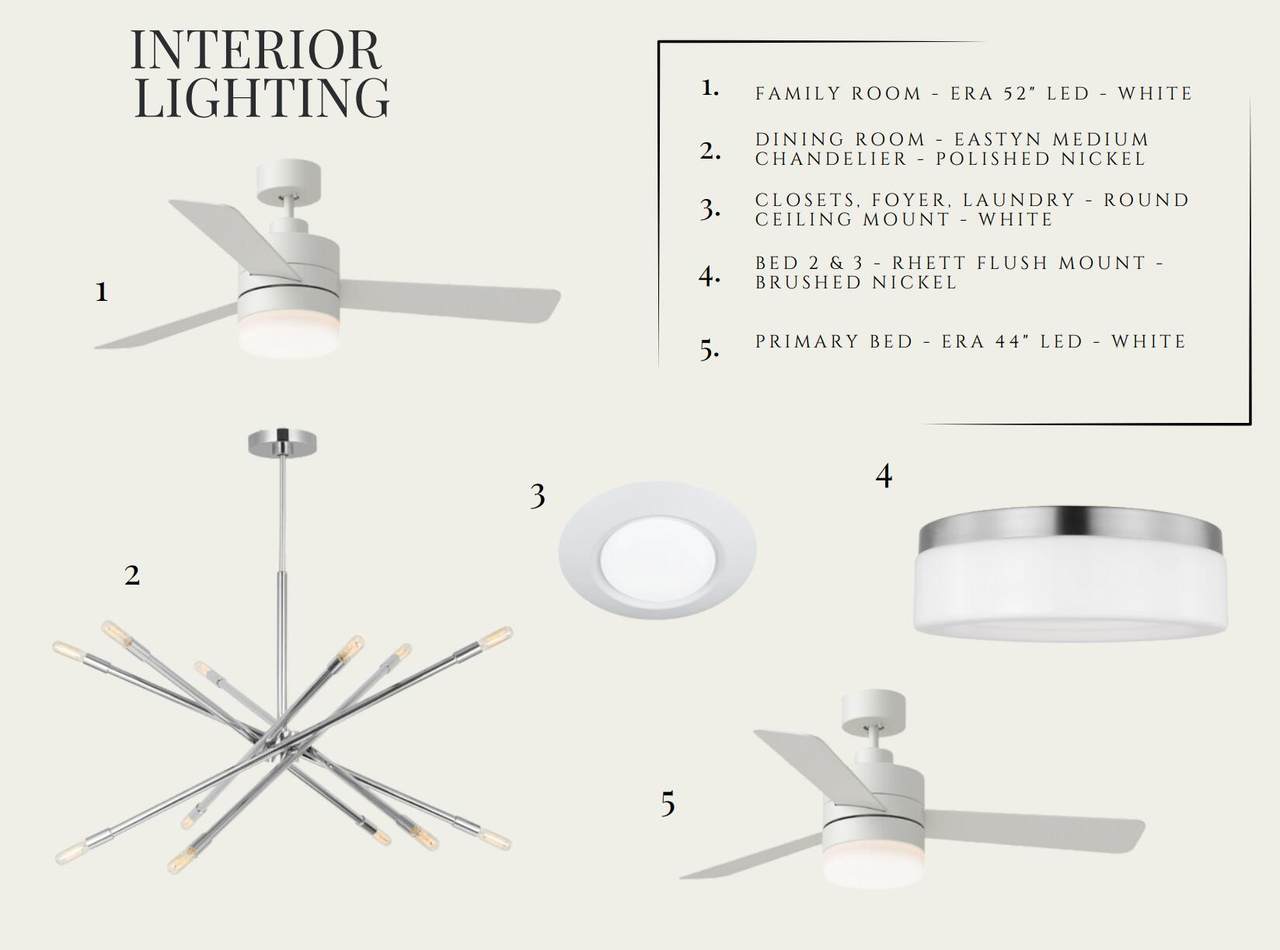 INTERIOR LIGHTING

1. FAMILY ROOM - ERA 52" LED - WHITE

2. DINING ROOM - EASTYN MEDIUM CHANDELIER - POLISHED NICKEL

3. CLOSETS, FOYER, LAUNDRY - ROUND CEILING MOUNT - WHITE

4. BED 2 & 3 - RHETT FLUSH MOUNT - BRUSHED NICKEL

5. PRIMARY BED - ERA 44" LED - WHITE

1

2

3

4

5